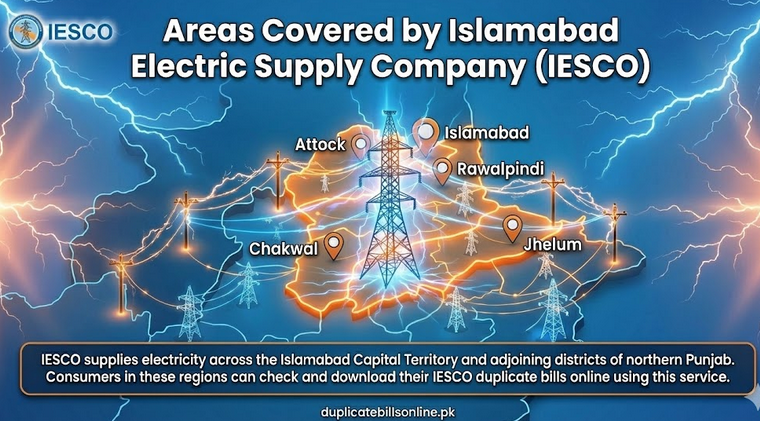 IESCO

Areas Covered by Islamabad Electric Supply Company (IESCO)

Attock

Islamabad

Rawalpindi

Chakwal

Jhelum

IESCO supplies electricity across the Islamabad Capital Territory and adjoining districts of northern Punjab. Consumers in these regions can check and download their IESCO duplicate bills online using this service.

duplicatebillsonline.pk