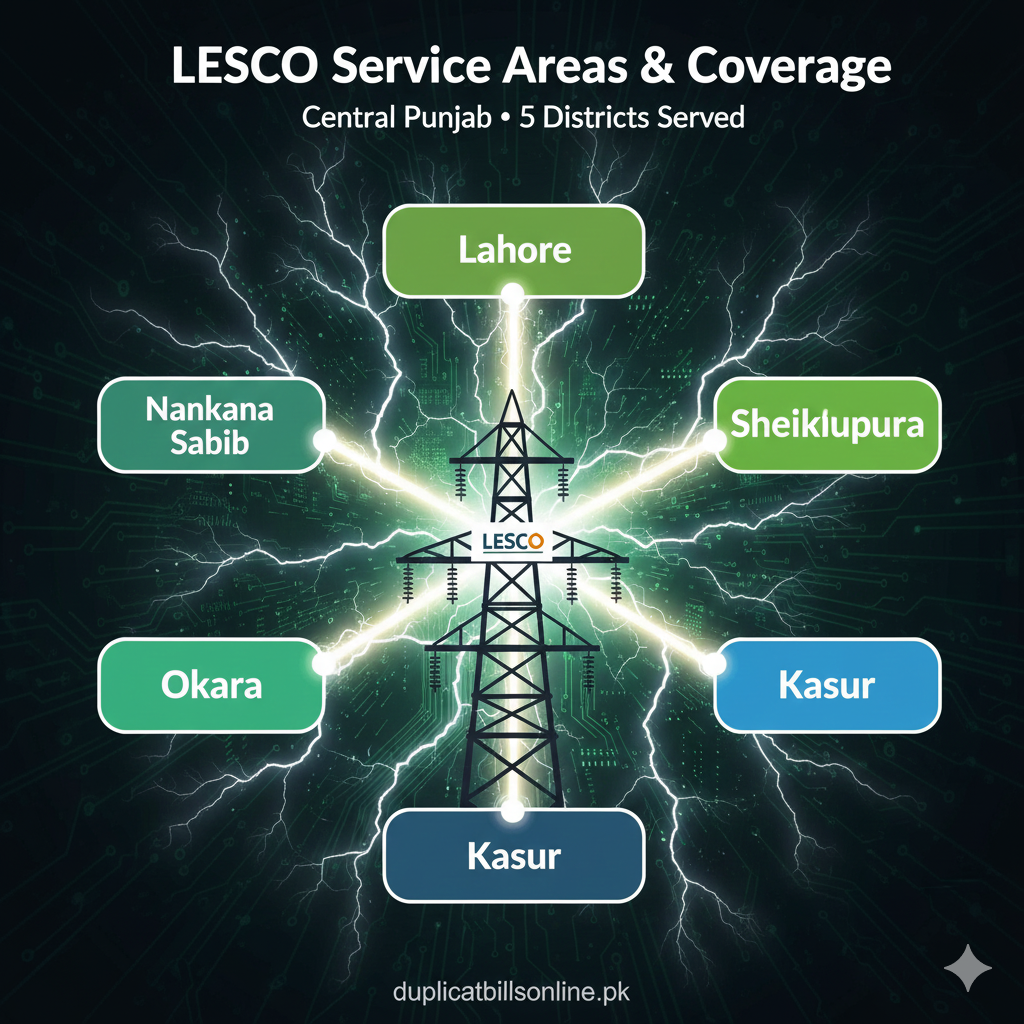 LESCO Service Areas & Coverage

Central Punjab • 5 Districts Served

Lahore

Nankana Sabib

Sheiklupura

LESCO

Okara

Kasur

Kasur

duplicatbillsonline.pk