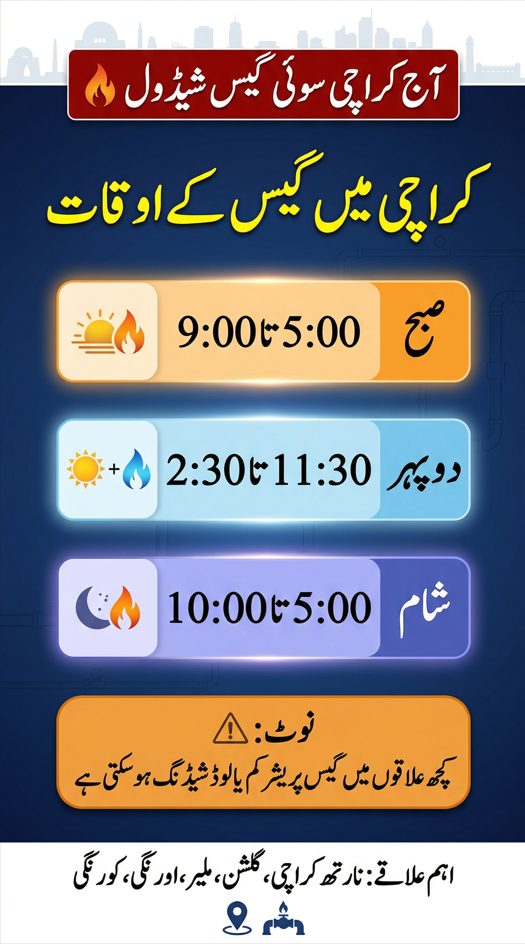 آج کراچی سوئی گیس شیڈول

کراچی میں گیس کے اوقات

صبح 5:00 تا 9:00

دوپہر 11:30 تا 2:30

شام 5:00 تا 10:00

نوٹ:
کچھ علاقوں میں گیس پریشر کم یا لوڈشیڈنگ ہو سکتی ہے

اہم علاقے: نارتھ کراچی، گلشن، ملیر، اورنگی، کورنگی